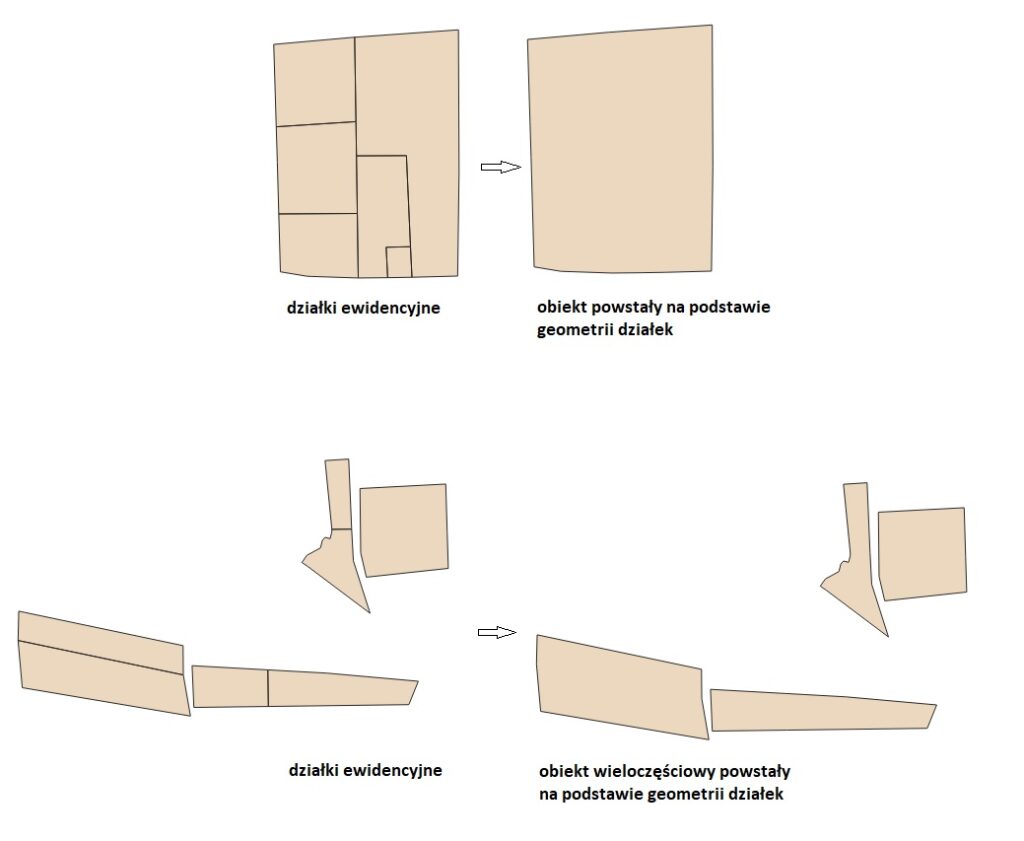 działki ewidencyjne

obiekt powstały na podstawie geometrii działek

działki ewidencyjne

obiekt wieloczęściowy powstały na podstawie geometrii działek